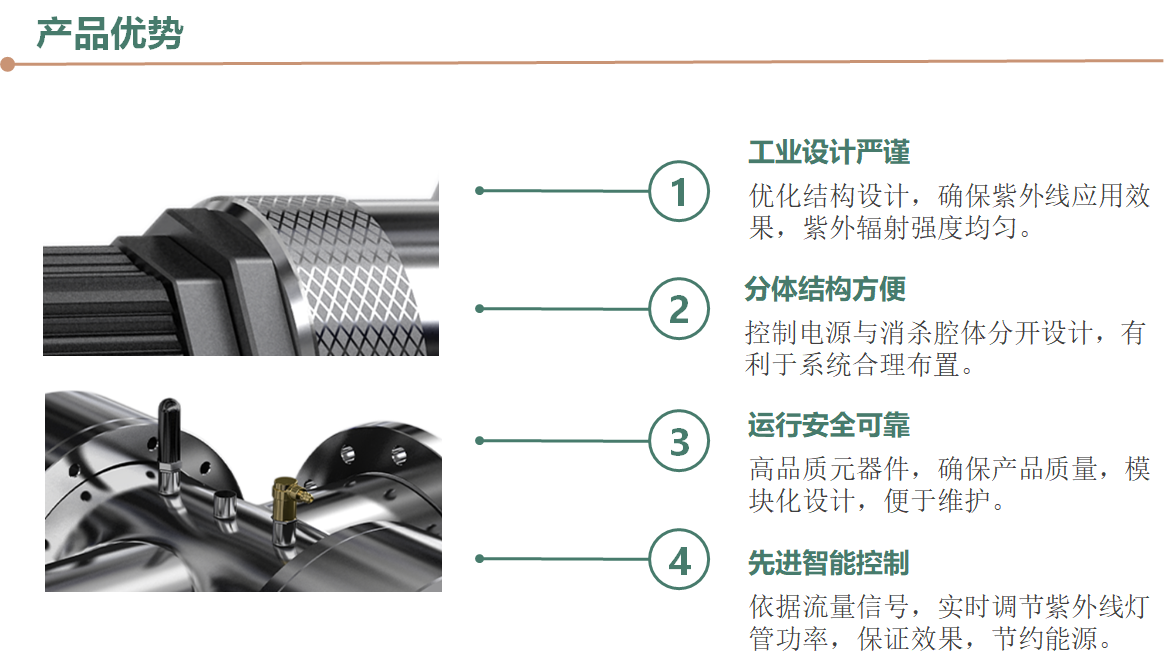 产品优势

1

工业设计严谨

优化结构设计，确保紫外线应用效果，紫外辐射强度均匀。

2

分体结构方便

控制电源与消杀腔体分开设计，有利于系统合理布置。

3

运行安全可靠

高品质元器件，确保产品质量，模块化设计，便于维护。

4

先进智能控制

依据流量信号，实时调节紫外线灯管功率，保证效果，节约能源。